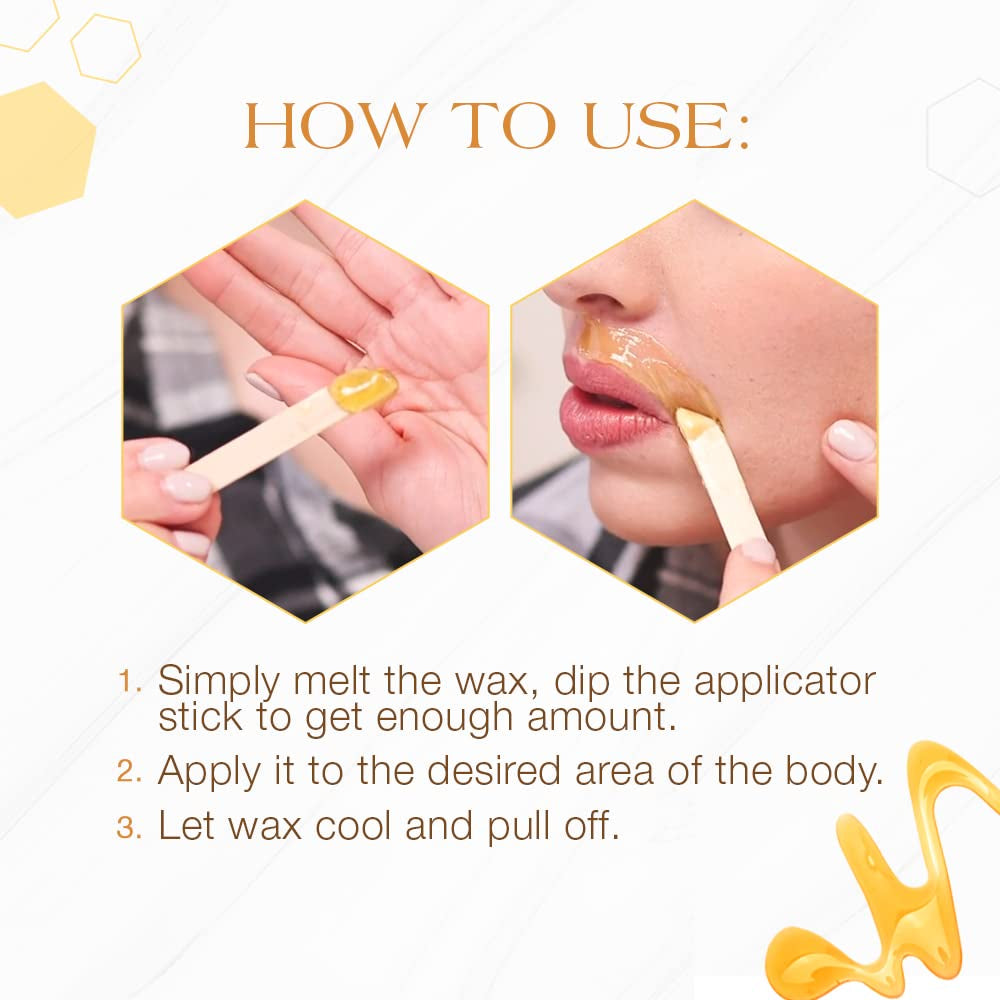 HOW TO USE:

1. Simply melt the wax, dip the applicator stick to get enough amount.
2. Apply it to the desired area of the body.
3. Let wax cool and pull off.