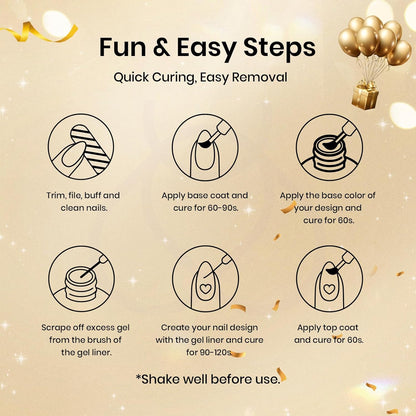 Fun & Easy Steps

Quick Curing, Easy Removal

Trim, file, buff and clean nails.

Apply base coat and cure for 60-90s.

Apply the base color of your design and cure for 60s.

Scrape off excess gel from the brush of the gel liner.

Create your nail design with the gel liner and cure for 90-120s.

Apply top coat and cure for 60s.

*Shake well before use.