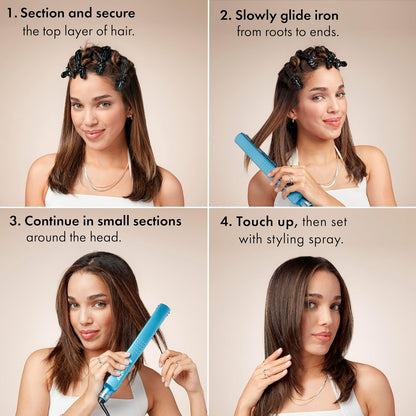 1. Section and secure the top layer of hair.

2. Slowly glide iron from roots to ends.

3. Continue in small sections around the head.

4. Touch up, then set with styling spray.